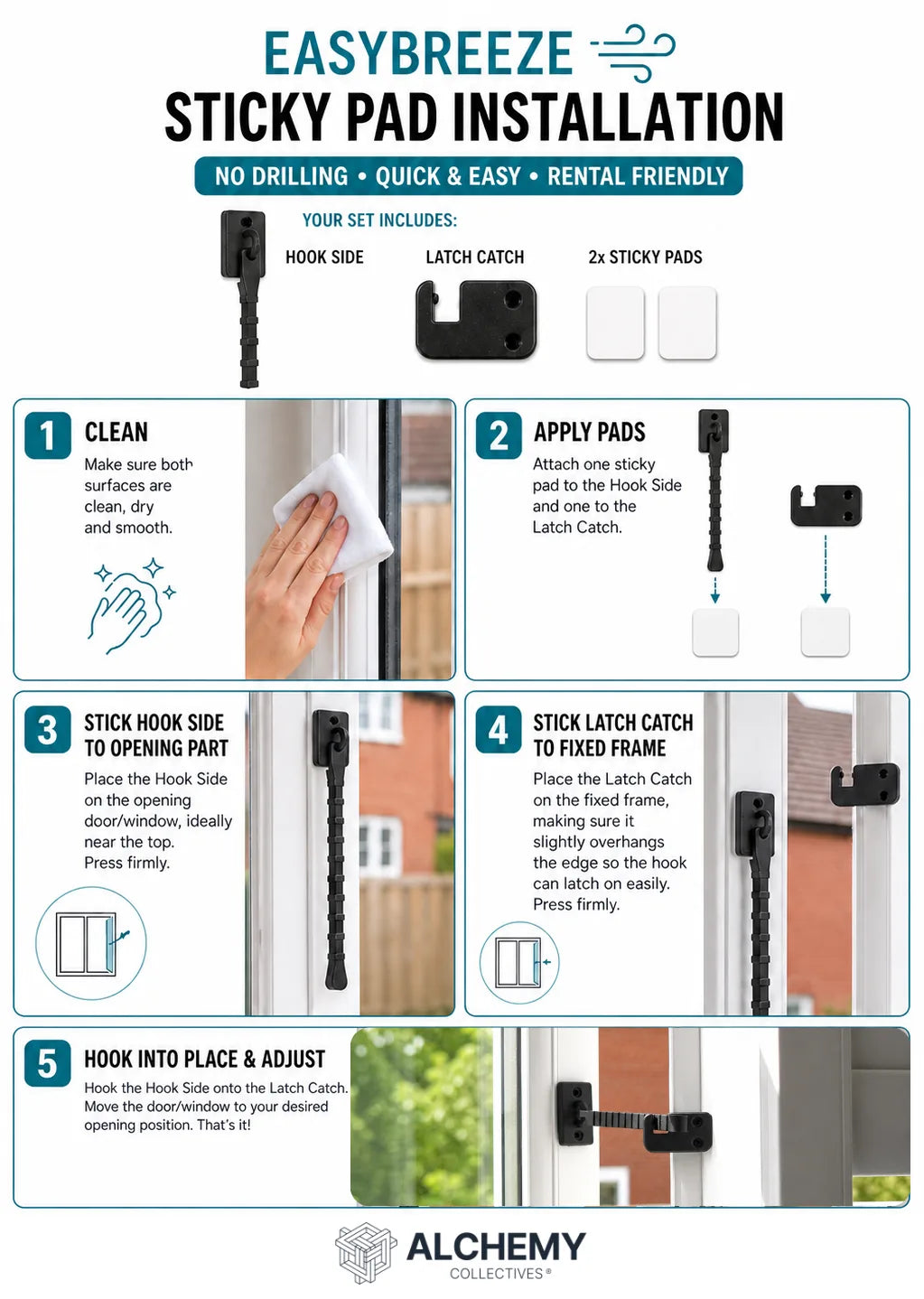 EASYBREEZE

STICKY PAD INSTALLATION

NO DRILLING • QUICK & EASY • RENTAL FRIENDLY

YOUR SET INCLUDES:

HOOK SIDE

LATCH CATCH

2x STICKY PADS

1 CLEAN

Make sure both surfaces are clean, dry and smooth.

2 APPLY PADS

Attach one sticky pad to the Hook Side and one to the Latch Catch.

3 STICK HOOK SIDE TO OPENING PART

Place the Hook Side on the opening door/window, ideally near the top. Press firmly.

4 STICK LATCH CATCH TO FIXED FRAME

Place the Latch Catch on the fixed frame, making sure it slightly overhangs the edge so the hook can latch on easily. Press firmly.

5 HOOK INTO PLACE & ADJUST

Hook the Hook Side onto the Latch Catch. Move the door/window to your desired opening position. That's it!

ALCHEMY
COLLECTIVES®